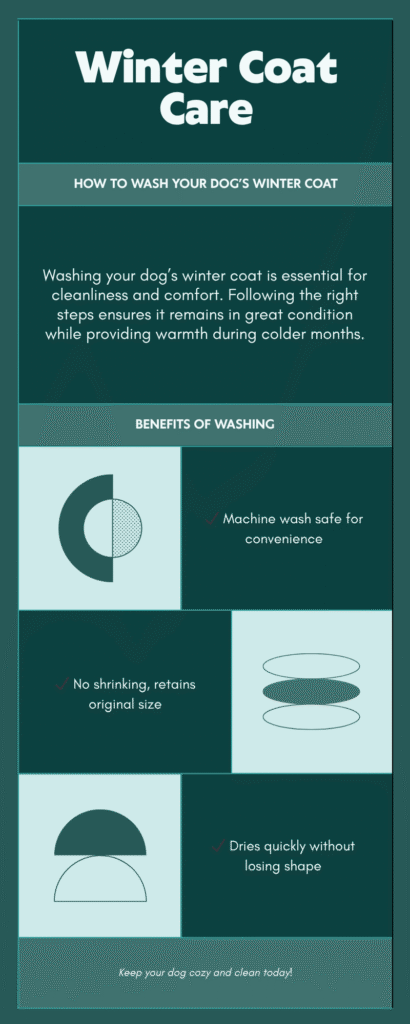 Winter Coat Care

HOW TO WASH YOUR DOG'S WINTER COAT

Washing your dog's winter coat is essential for cleanliness and comfort. Following the right steps ensures it remains in great condition while providing warmth during colder months.

BENEFITS OF WASHING

✓ Machine wash safe for convenience

✓ No shrinking, retains original size

✓ Dries quickly without losing shape

Keep your dog cozy and clean today!